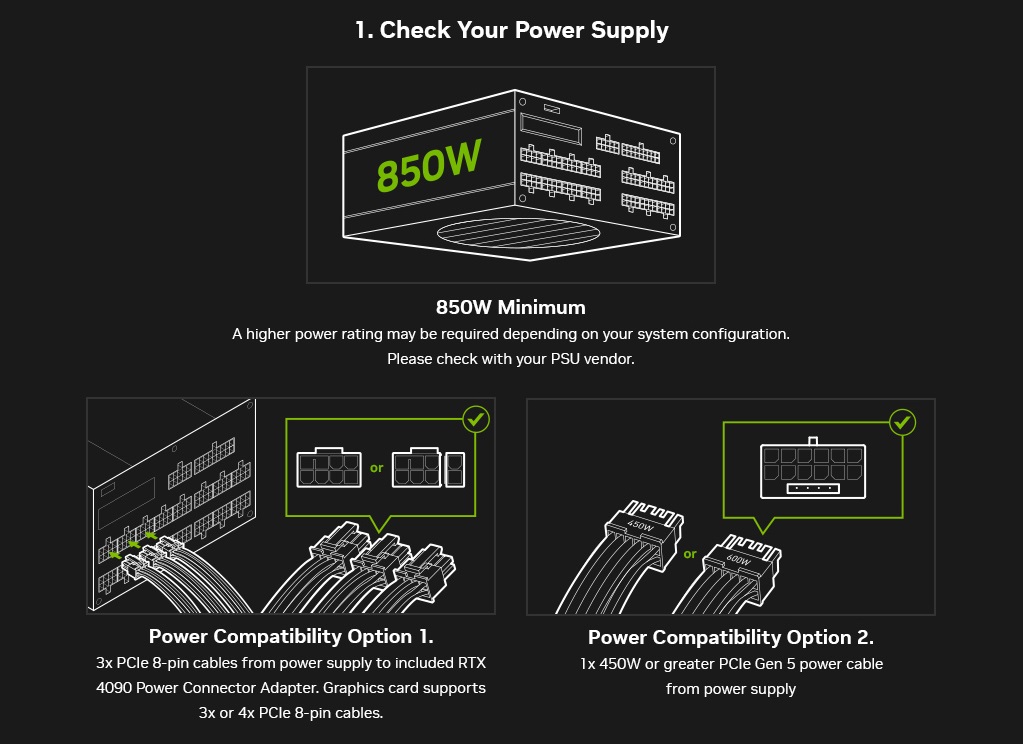 1. Check Your Power Supply

850W

850W Minimum

A higher power rating may be required depending on your system configuration. Please check with your PSU vendor.

or

Power Compatibility Option 1.

3x PCIe 8-pin cables from power supply to included RTX 4090 Power Connector Adapter. Graphics card supports 3x or 4x PCIe 8-pin cables.

450W

or

600W

Power Compatibility Option 2.

1x 450W or greater PCIe Gen 5 power cable from power supply