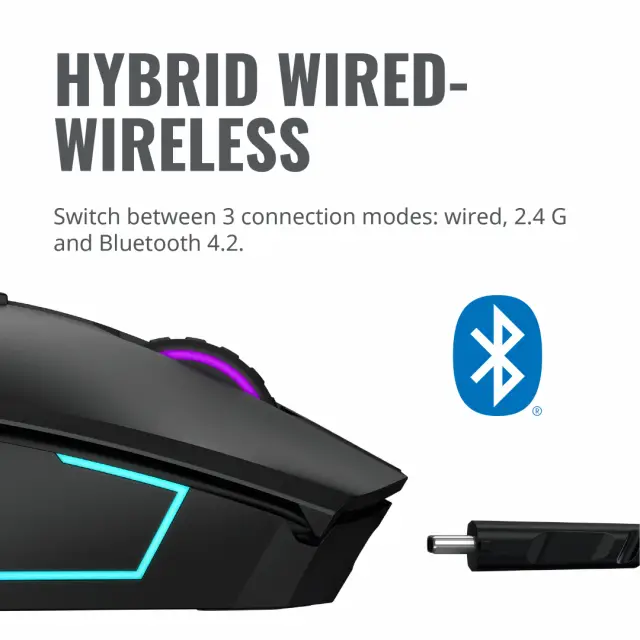 HYBRID WIRED-WIRELESS

Switch between 3 connection modes: wired, 2.4 G and Bluetooth 4.2.

®