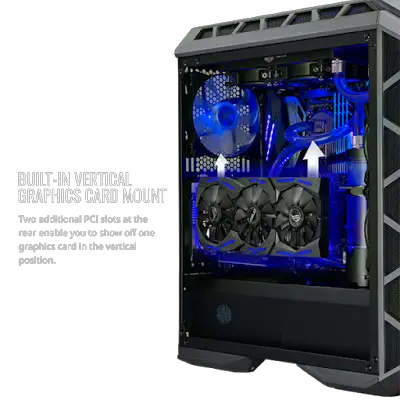 BUILT-IN VERTICAL GRAPHICS CARD MOUNT

Two additional PCI slots at the rear enable you to show off one graphics card in the vertical position.