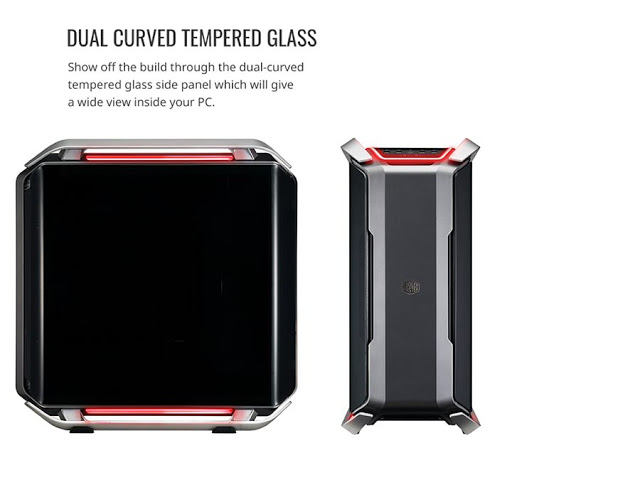 DUAL CURVED TEMPERED GLASS

Show off the build through the dual-curved tempered glass side panel which will give a wide view inside your PC.