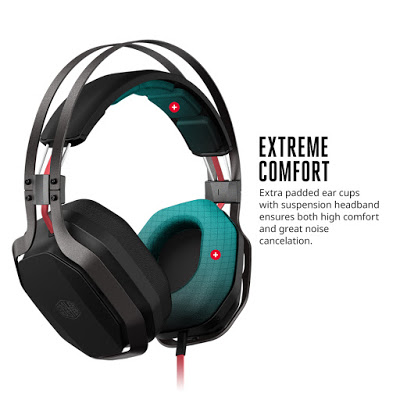 EXTREME COMFORT

Extra padded ear cups with suspension headband ensures both high comfort and great noise cancelation.