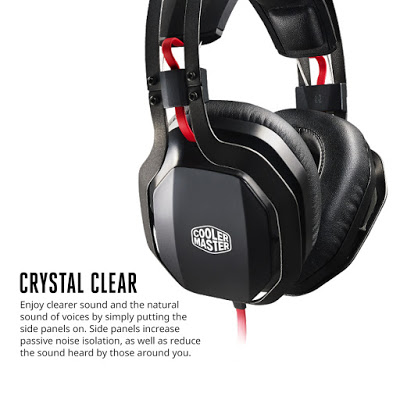 COOLER MASTER

CRYSTAL CLEAR

Enjoy clearer sound and the natural sound of voices by simply putting the side panels on. Side panels increase passive noise isolation, as well as reduce the sound heard by those around you.